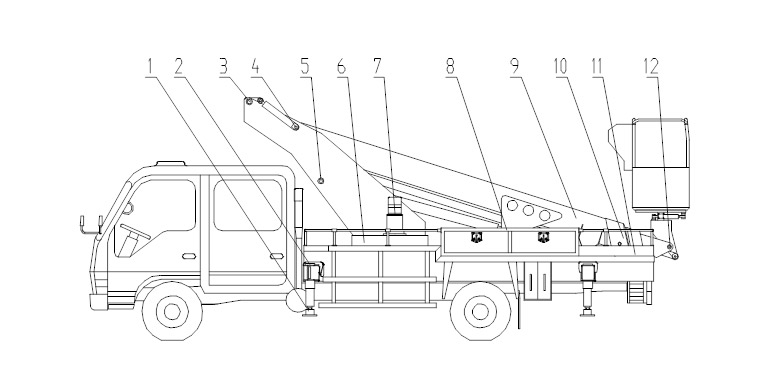 1 2 3 4 5 6 7 8 9 10 11 12